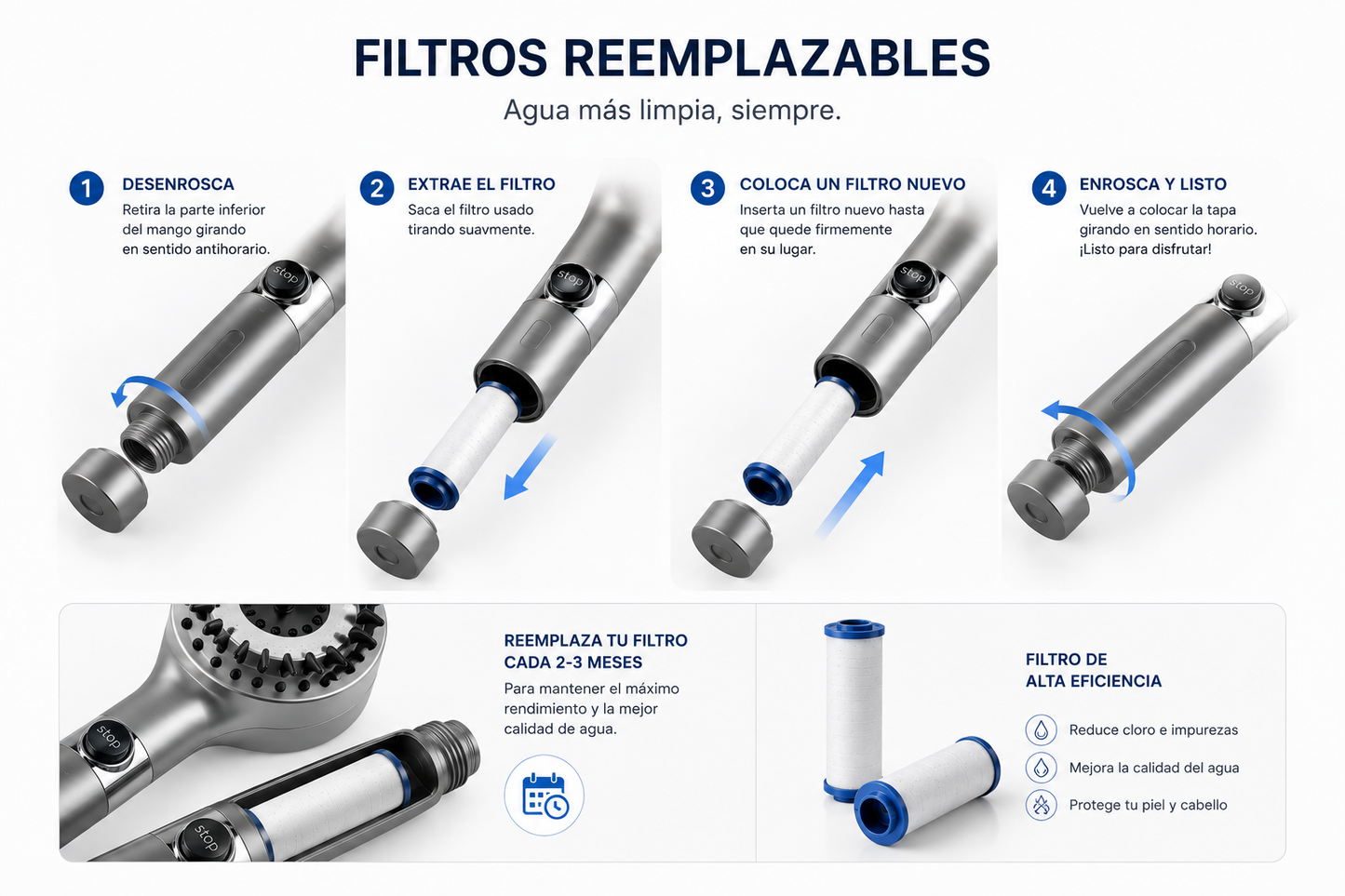 FILTROS REEMPLAZABLES
Agua más limpia, siempre.

1 DESENROSCA
Retira la parte inferior del mango girando en sentido antihorario.

stop

2 EXTRAE EL FILTRO
Saca el filtro usado tirando suavemente.

stop

3 COLOCA UN FILTRO NUEVO
Inserta un filtro nuevo hasta que quede firmemente en su lugar.

stop

4 ENROSCA Y LISTO
Vuelve a colocar la tapa girando en sentido horario. ¡Listo para disfrutar!

stop

stop

stop

REEMPLAZA TU FILTRO CADA 2-3 MESES
Para mantener el máximo rendimiento y la mejor calidad de agua.

FILTRO DE ALTA EFICIENCIA
Reduce cloro e impurezas
Mejora la calidad del agua
Protege tu piel y cabello